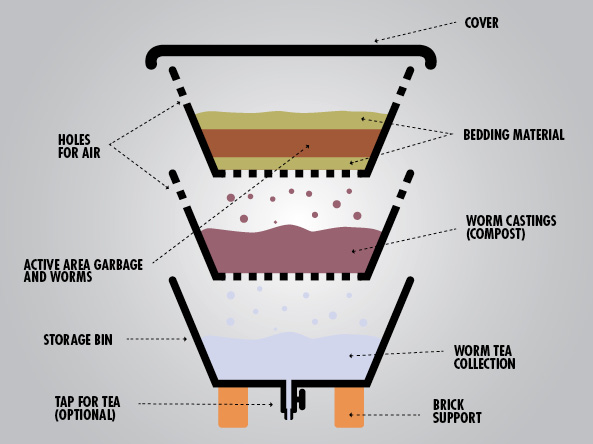 COVER

HOLES FOR AIR

BEDDING MATERIAL

WORM CASTINGS (COMPOST)

ACTIVE AREA GARBAGE AND WORMS

STORAGE BIN

WORM TEA COLLECTION

TAP FOR TEA (OPTIONAL)

BRICK SUPPORT